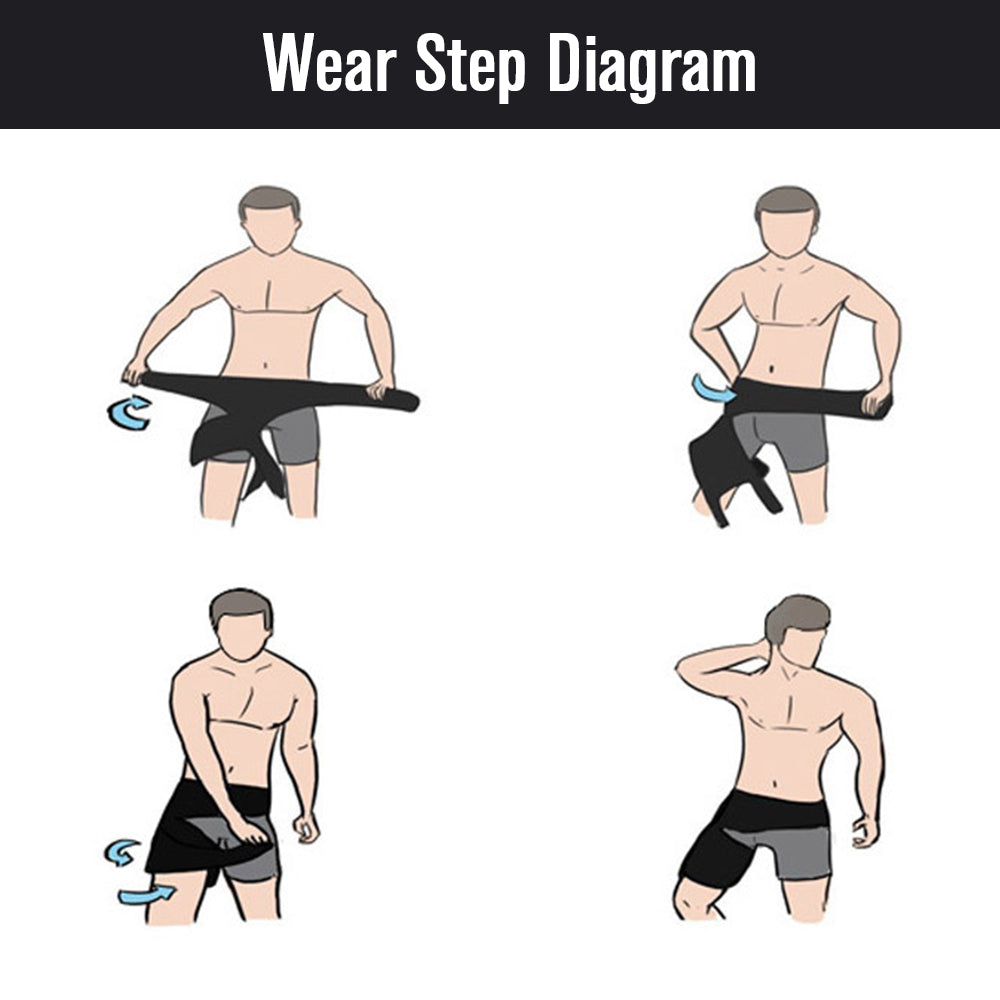 Wear Step Diagram